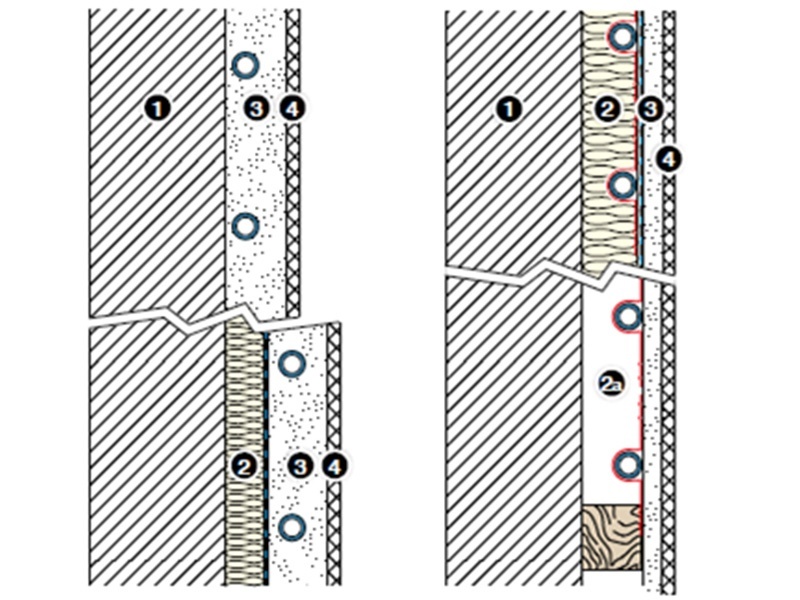 1
3
4
2
3
4
1
2
3
4
2a