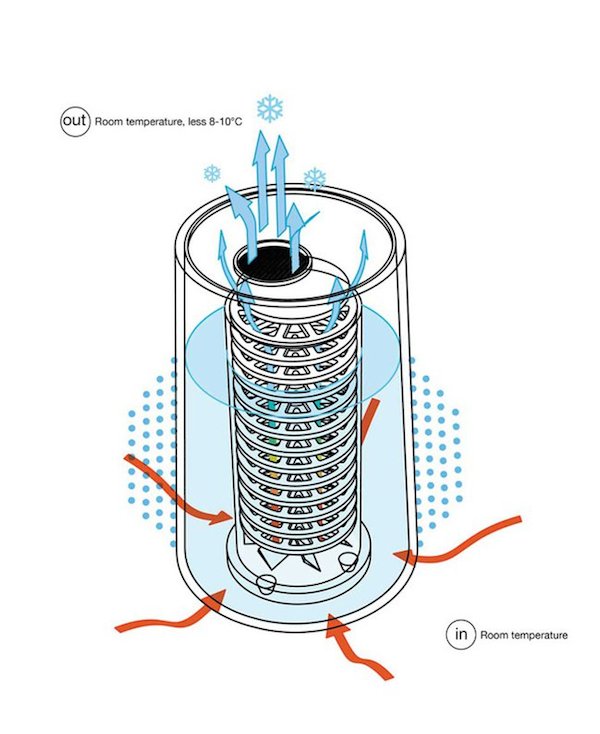 out Room temperature, less 8-10°C

in Room temperature