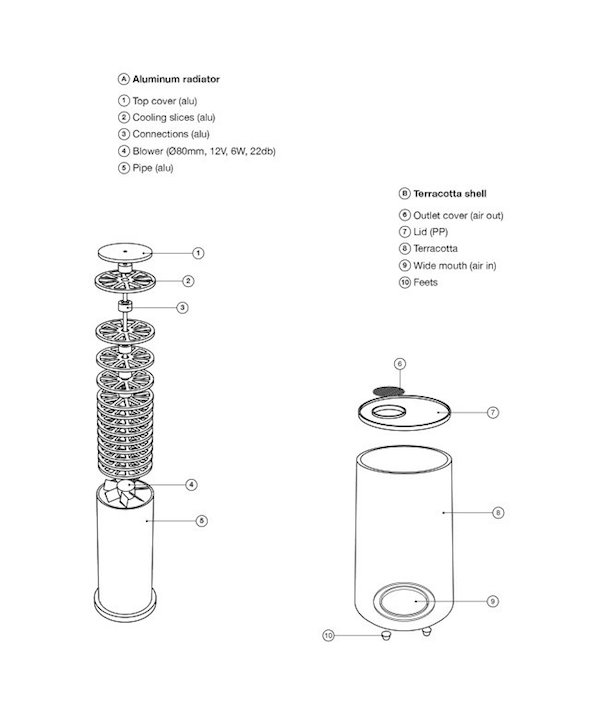 A Aluminum radiator

1 Top cover (alu)
2 Cooling slices (alu)
3 Connections (alu)
4 Blower (Ø80mm, 12V, 6W, 22db)
5 Pipe (alu)

B Terracotta shell

6 Outlet cover (air out)
7 Lid (PP)
8 Terracotta
9 Wide mouth (air in)
10 Feets

1
2
3
4
5

6
7
8
9
10