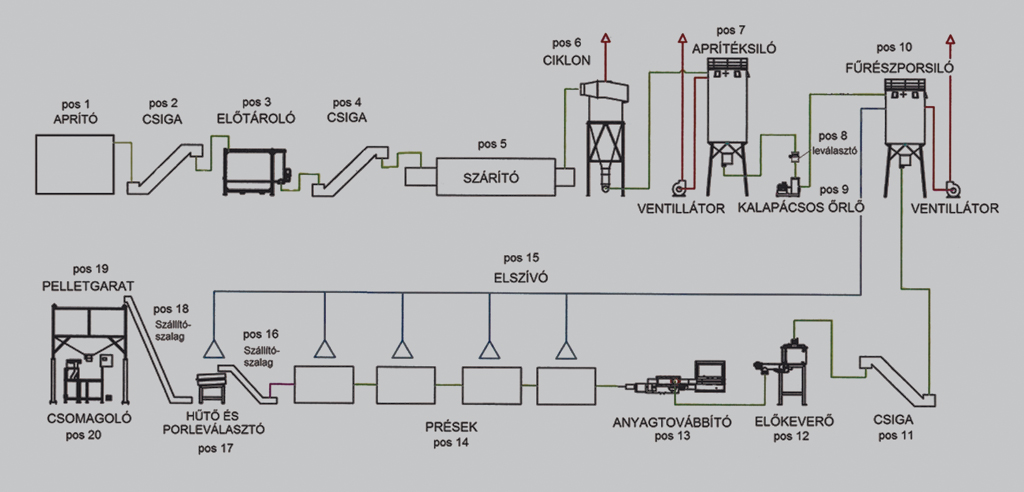 pos 1
APRÍTÓ

pos 2
CSIGA

pos 3
ELŐTÁROLÓ

pos 4
CSIGA

pos 5
SZÁRÍTÓ

pos 6
CIKLON

pos 7
APRÍTÉKSILÓ

VENTILLÁTOR

pos 8
leválasztó

pos 9
KALAPÁCSOS ŐRLŐ

pos 10
FŰRÉSZPORSILÓ

VENTILLÁTOR

pos 15
ELSZÍVÓ

pos 19
PELLETGARAT

pos 18
Szállító-szalag

pos 16
Szállító-szalag

CSOMAGOLÓ
pos 20

HŰTŐ ÉS
PORLEVÁLASZTÓ
pos 17

PRÉSEK
pos 14

ANYAGTOVÁBBÍTÓ
pos 13

ELŐKEVERŐ
pos 12

CSIGA
pos 11